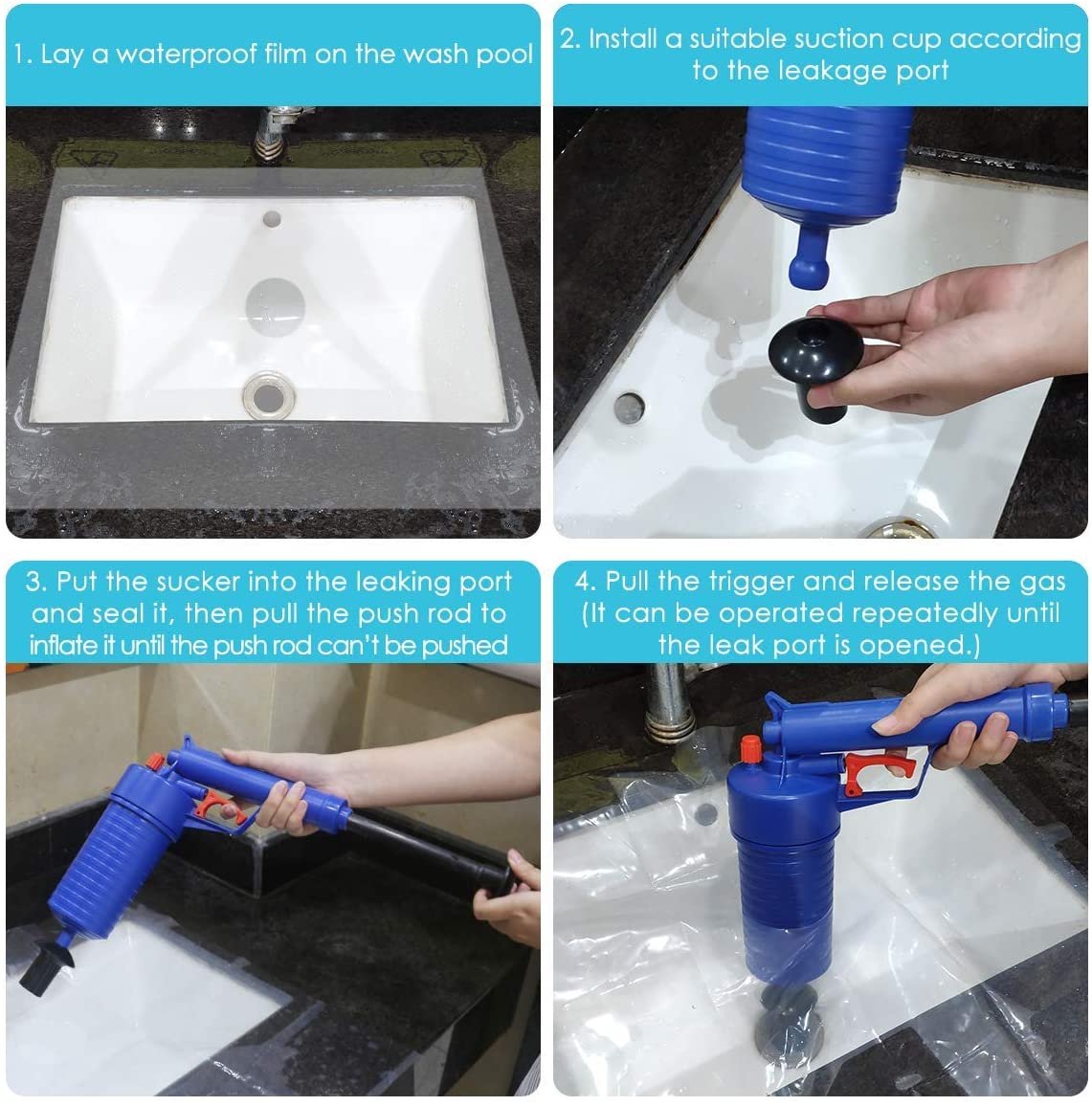 1. Lay a waterproof film on the wash pool

2. Install a suitable suction cup according to the leakage port

3. Put the sucker into the leaking port and seal it, then pull the push rod to inflate it until the push rod can't be pushed

4. Pull the trigger and release the gas (It can be operated repeatedly until the leak port is opened.)