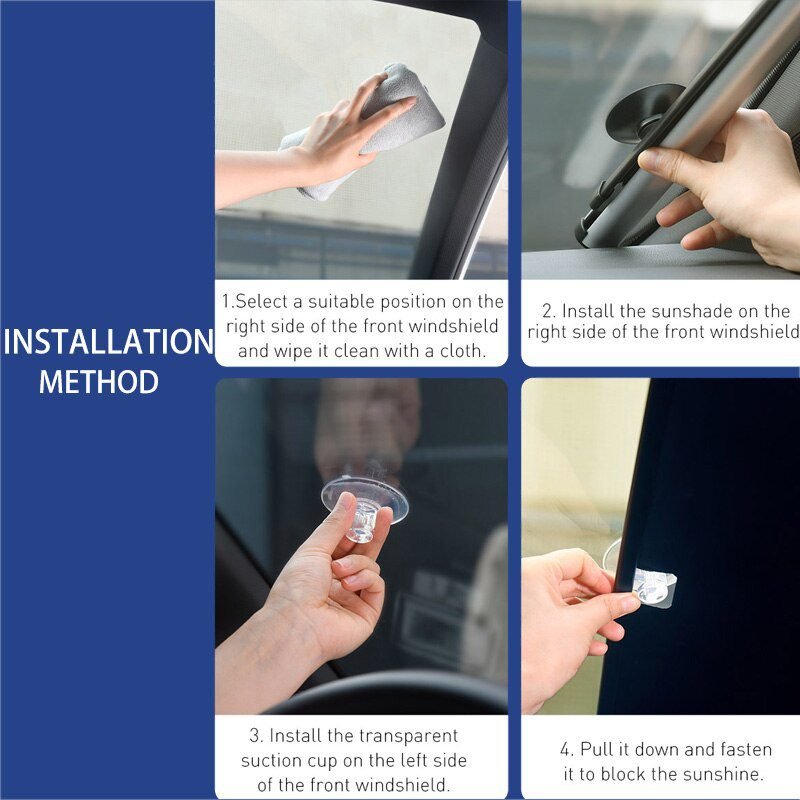 INSTALLATION METHOD

1.Select a suitable position on the right side of the front windshield and wipe it clean with a cloth.

2. Install the sunshade on the right side of the front windshield

3. Install the transparent suction cup on the left side of the front windshield.

4. Pull it down and fasten it to block the sunshine.